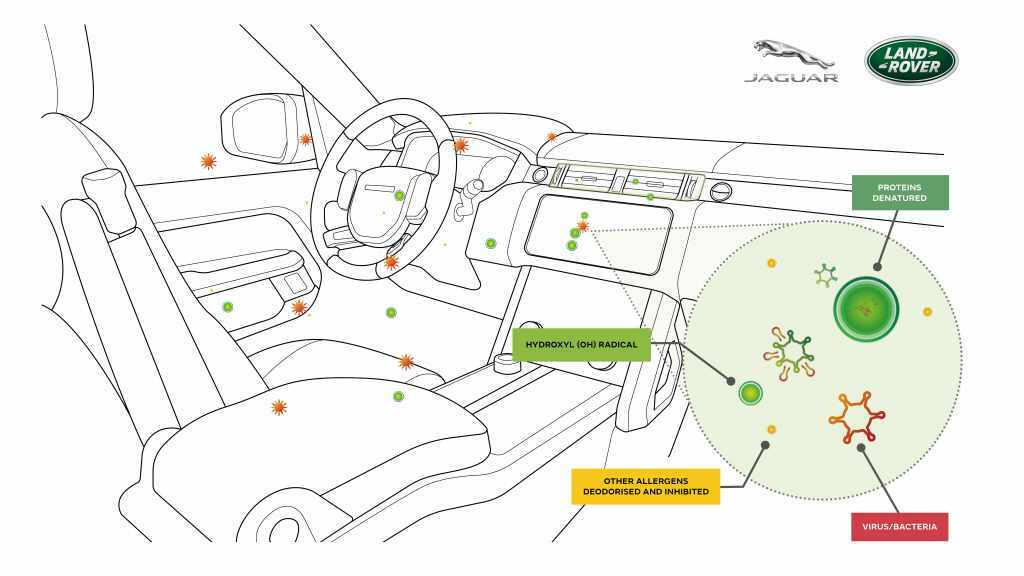 JAGUAR

LAND ROVER

PROTEINS DENATURED

HYDROXYL (OH) RADICAL

OTHER ALLERGENS DEODORISED AND INHIBITED

VIRUS/BACTERIA